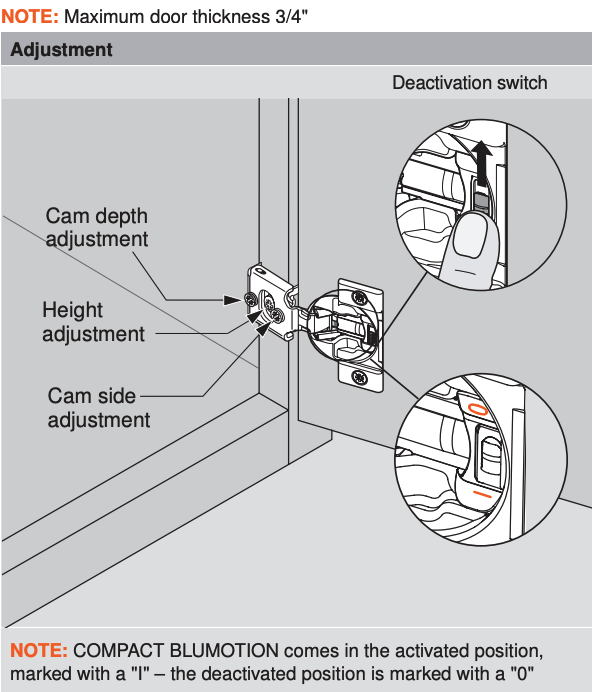 NOTE: Maximum door thickness 3/4"

Adjustment

Deactivation switch

Cam depth adjustment

Height adjustment

Cam side adjustment

NOTE: COMPACT BLUMOTION comes in the activated position, marked with a "I" – the deactivated position is marked with a "0"